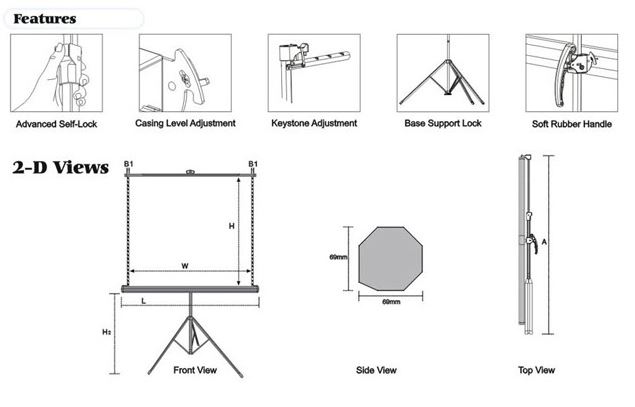 Features

Advanced Self-Lock

Casing Level Adjustment

Keystone Adjustment

Base Support Lock

Soft Rubber Handle

2-D Views

B1

B1

H

W

L

H2

Front View

69mm

69mm

Side View

A

Top View